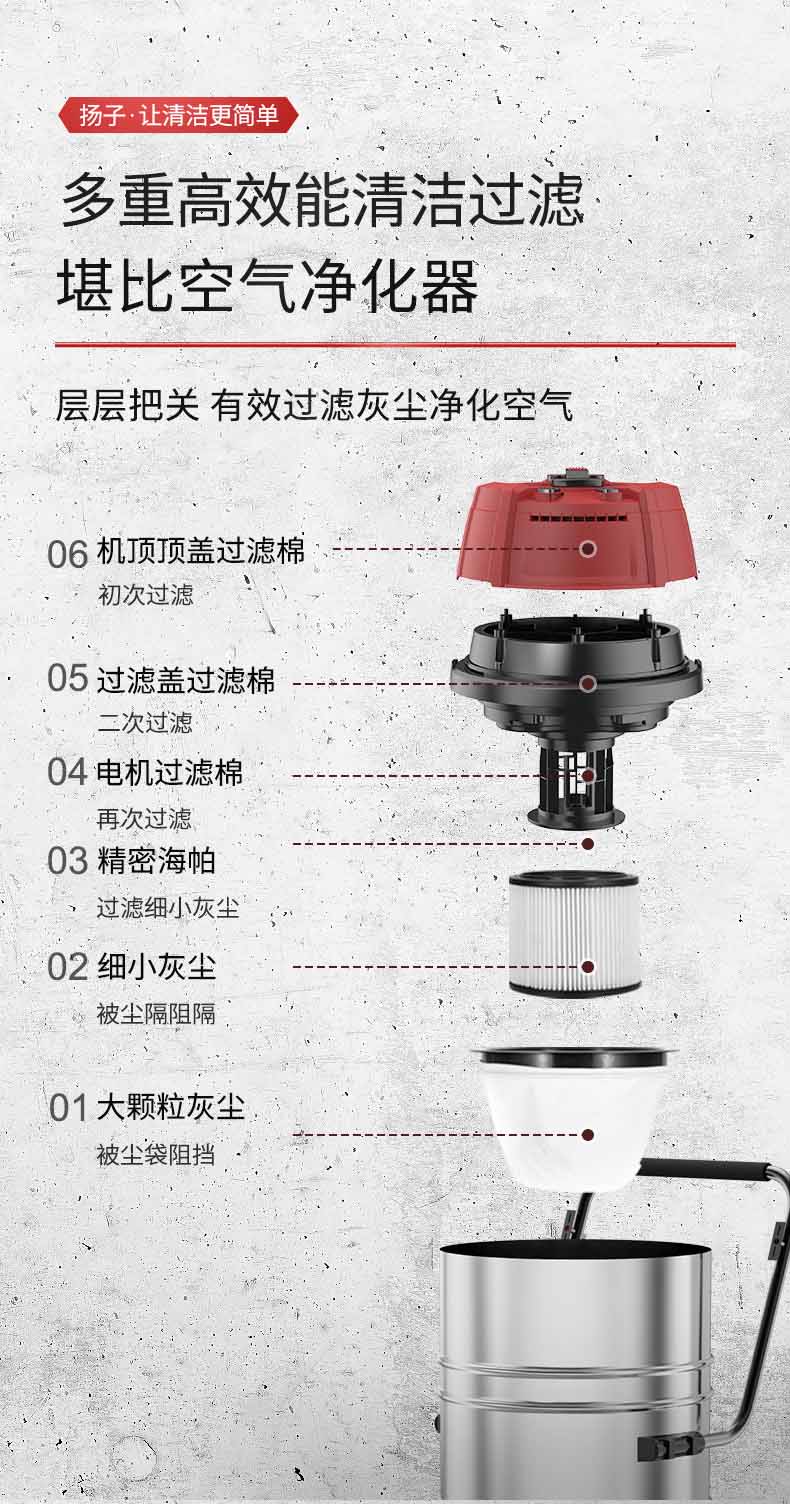 扬子·让清洁更简单

多重高效能清洁过滤
堪比空气净化器

层层把关 有效过滤灰尘净化空气

06 机顶顶盖过滤棉
初次过滤

05 过滤盖过滤棉
二次过滤

04 电机过滤棉
再次过滤

03 精密海帕
过滤细小灰尘

02 细小灰尘
被尘隔阻隔

01 大颗粒灰尘
被尘袋阻挡